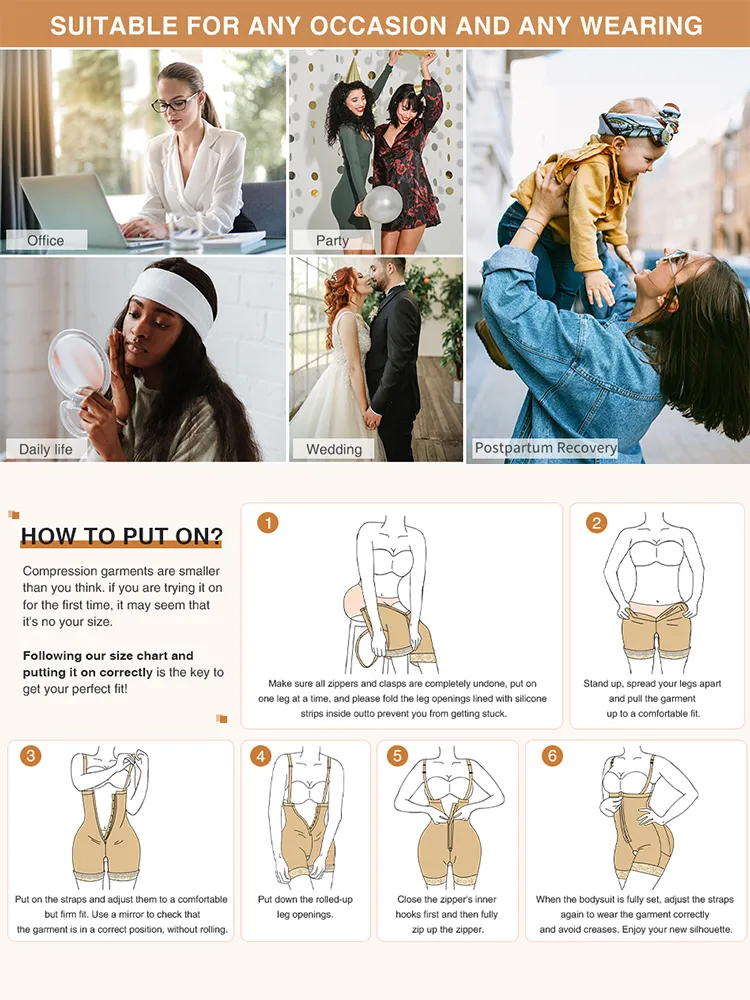 SUITABLE FOR ANY OCCASION AND ANY WEARING

Office

Party

Daily life

Wedding

Postpartum Recovery

HOW TO PUT ON?

Compression garments are smaller than you think. if you are trying it on for the first time, it may seem that it's no your size.

Following our size chart and putting it on correctly is the key to get your perfect fit!

1

Make sure all zippers and clasps are completely undone, put on one leg at a time, and please fold the leg openings lined with silicone strips inside outto prevent you from getting stuck.

2

Stand up, spread your legs apart and pull the garment up to a comfortable fit.

3

Put on the straps and adjust them to a comfortable but firm fit. Use a mirror to check that the garment is in a correct position, without rolling.

4

Put down the rolled-up leg openings.

5

Close the zipper's inner hooks first and then fully zip up the zipper.

6

When the bodysuit is fully set, adjust the straps again to wear the garment correctly and avoid creases. Enjoy your new silhouette.